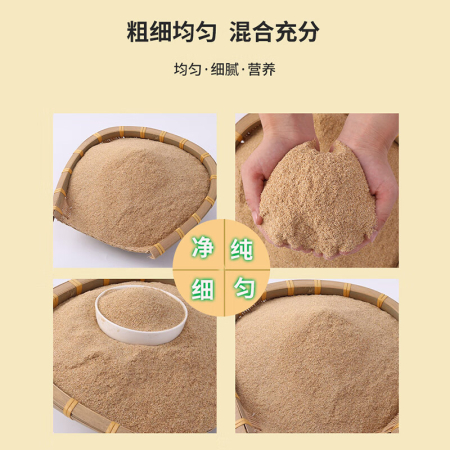 粗细均匀 混合充分

均匀·细腻·营养

净 纯

细 匀